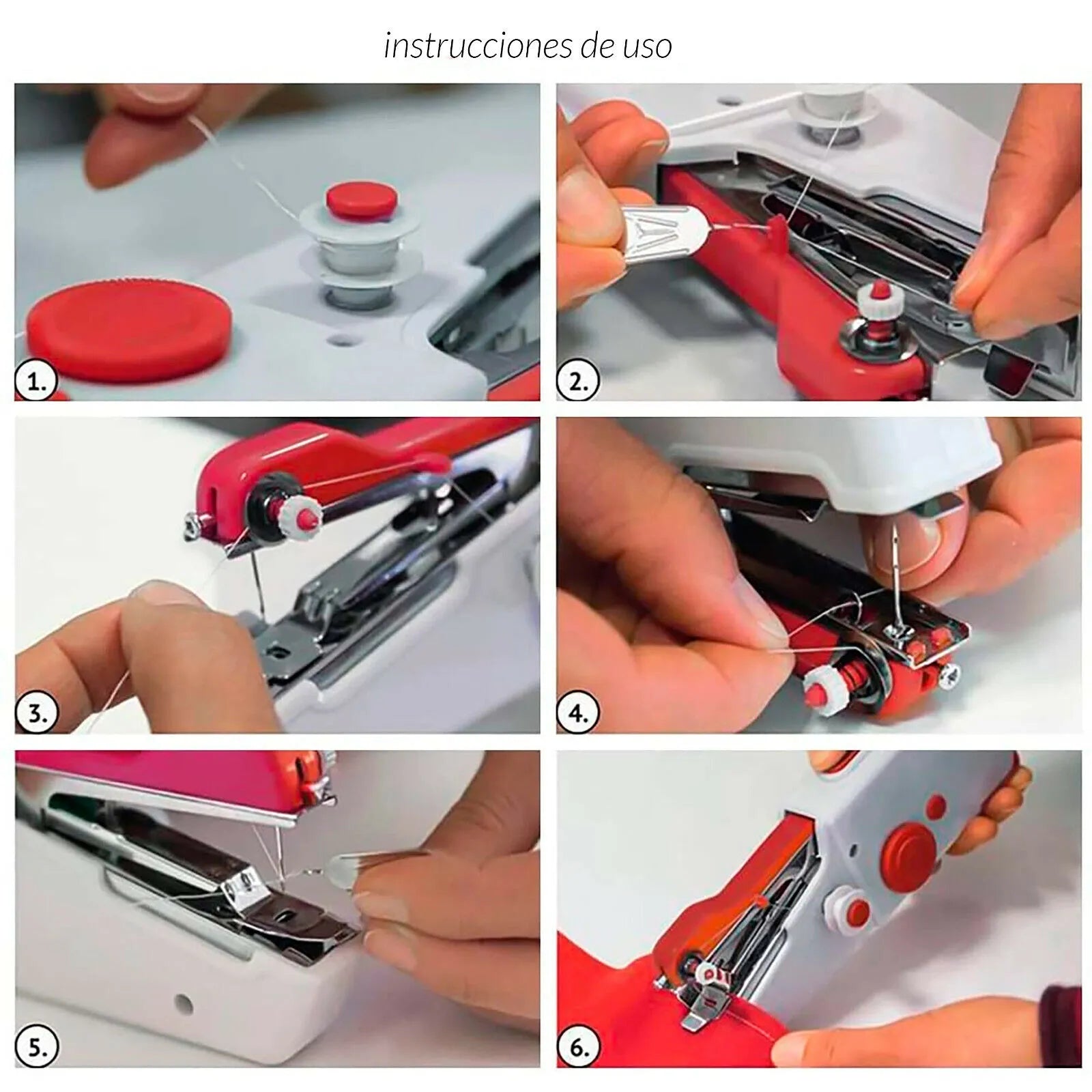 instrucciones de uso

1.

2.

3.

4.

5.

6.