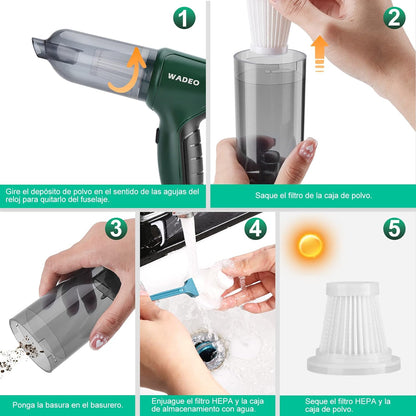 1

WADEO

Gire el depósito de polvo en el sentido de las agujas del reloj para quitarlo del fuselaje.

2

Saque el filtro de la caja de polvo.

3

Ponga la basura en el basurero.

4

Enjuague el filtro HEPA y la caja de almacenamiento con agua.

5

Seque el filtro HEPA y la caja de polvo.