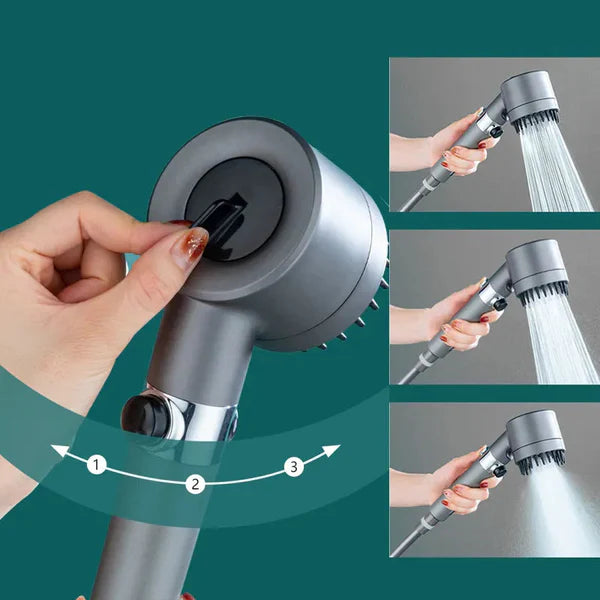 1
2
3